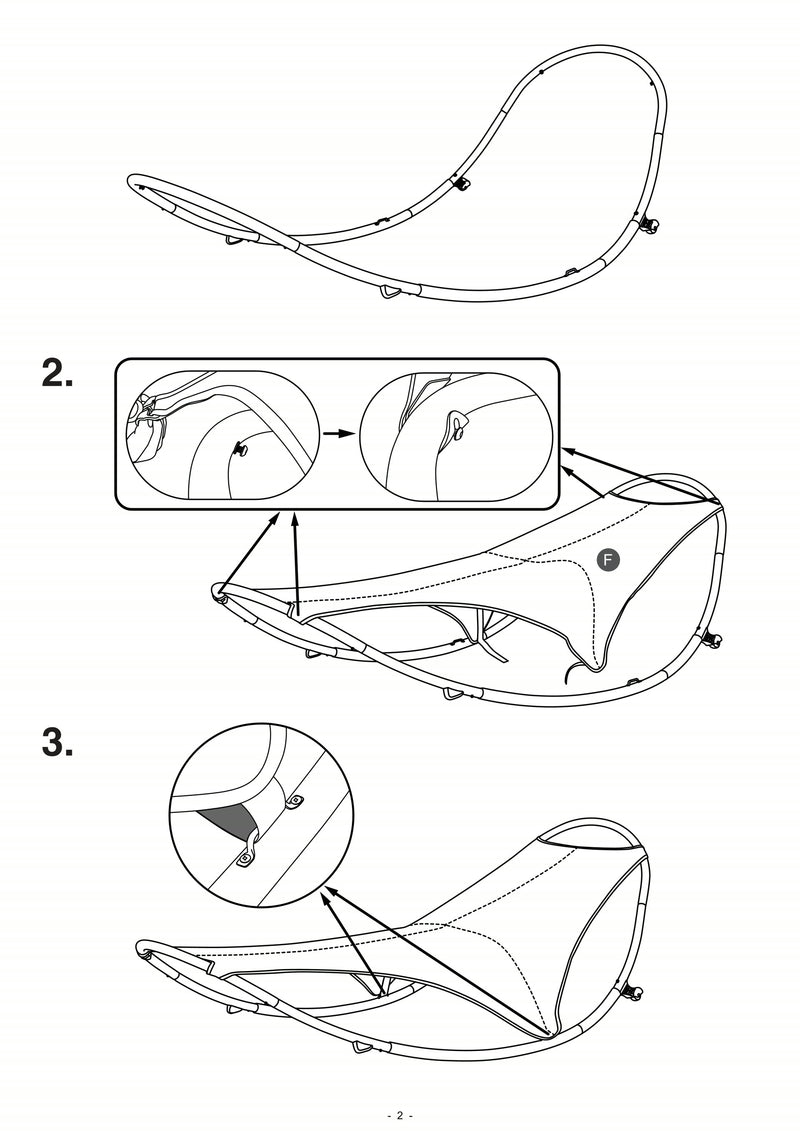 2.

F

3.

- 2 -